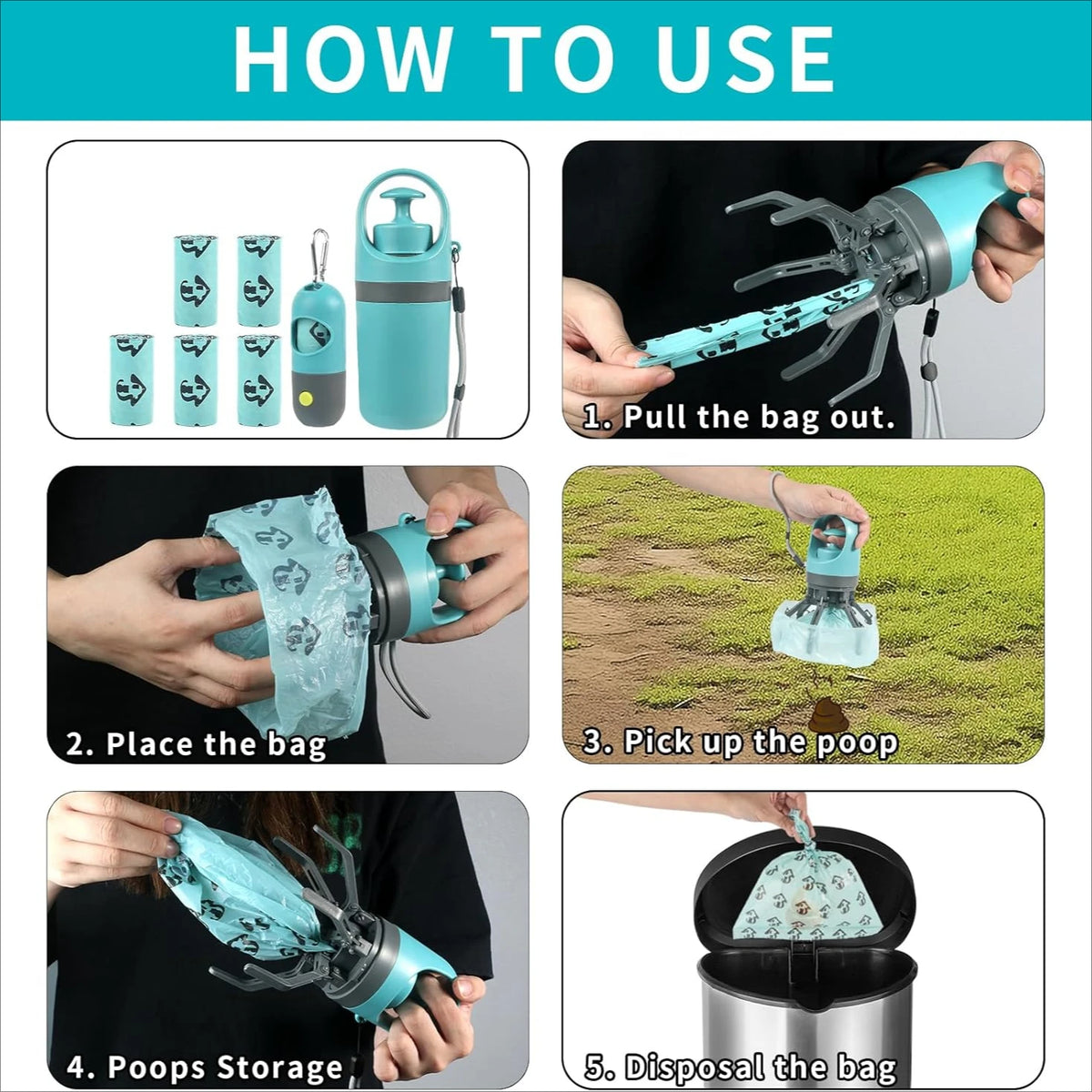 HOW TO USE

1. Pull the bag out.

2. Place the bag

3. Pick up the poop

4. Poops Storage

5. Disposal the bag